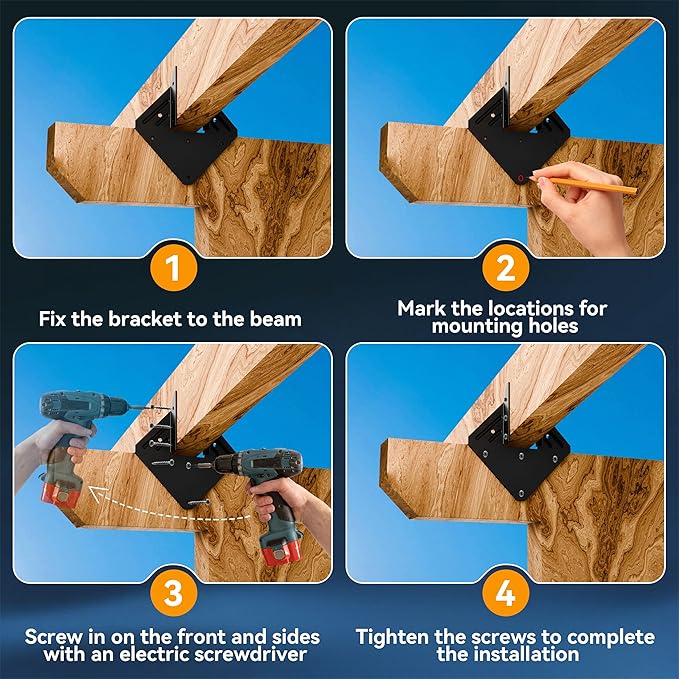 1

Fix the bracket to the beam

2

Mark the locations for mounting holes

3

Screw in on the front and sides with an electric screwdriver

4

Tighten the screws to complete the installation