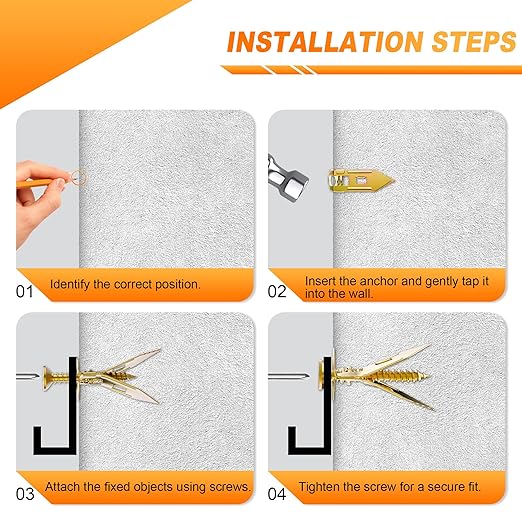 INSTALLATION STEPS

01 Identify the correct position.

02 Insert the anchor and gently tap it into the wall.

03 Attach the fixed objects using screws.

04 Tighten the screw for a secure fit.