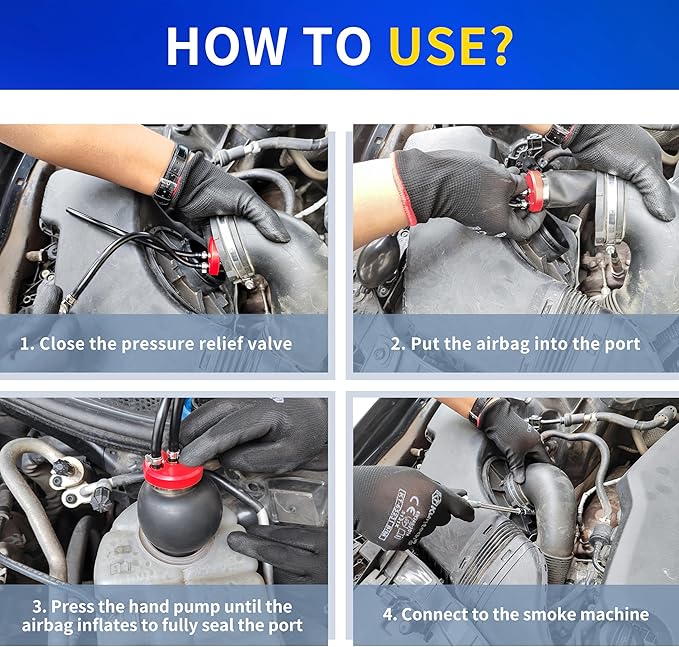 HOW TO USE?

1. Close the pressure relief valve

2. Put the airbag into the port

3. Press the hand pump until the airbag inflates to fully seal the port

4. Connect to the smoke machine