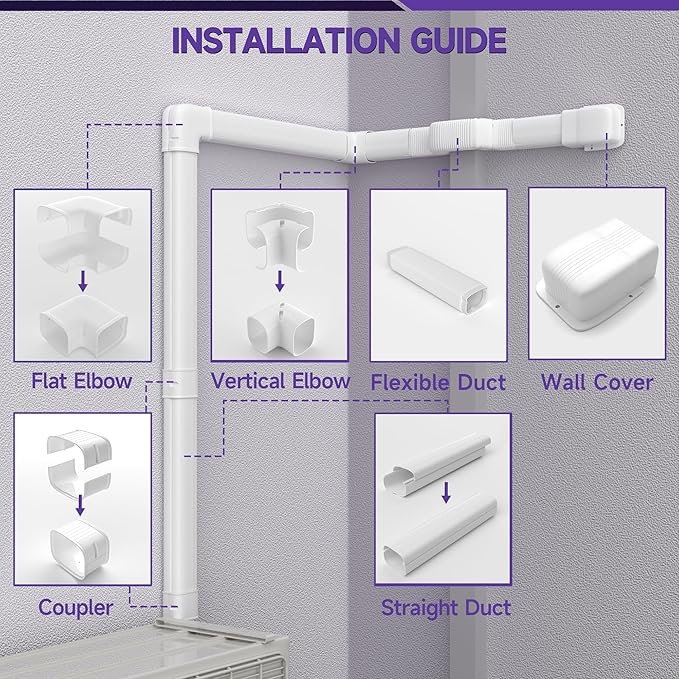 INSTALLATION GUIDE

Flat Elbow

Vertical Elbow

Flexible Duct

Wall Cover

Coupler

Straight Duct