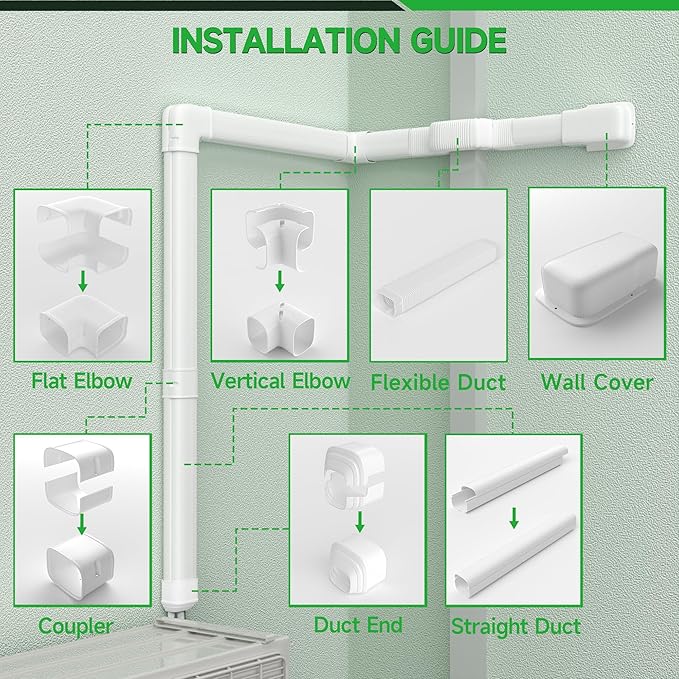 INSTALLATION GUIDE

Flat Elbow

Vertical Elbow

Flexible Duct

Wall Cover

Coupler

Duct End

Straight Duct