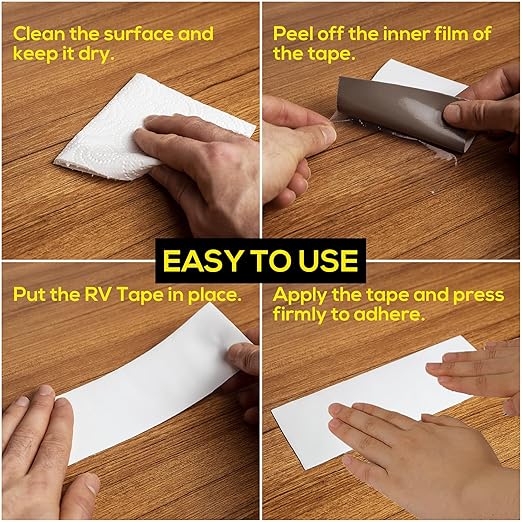 Clean the surface and keep it dry.

Peel off the inner film of the tape.

EASY TO USE

Put the RV Tape in place.

Apply the tape and press firmly to adhere.