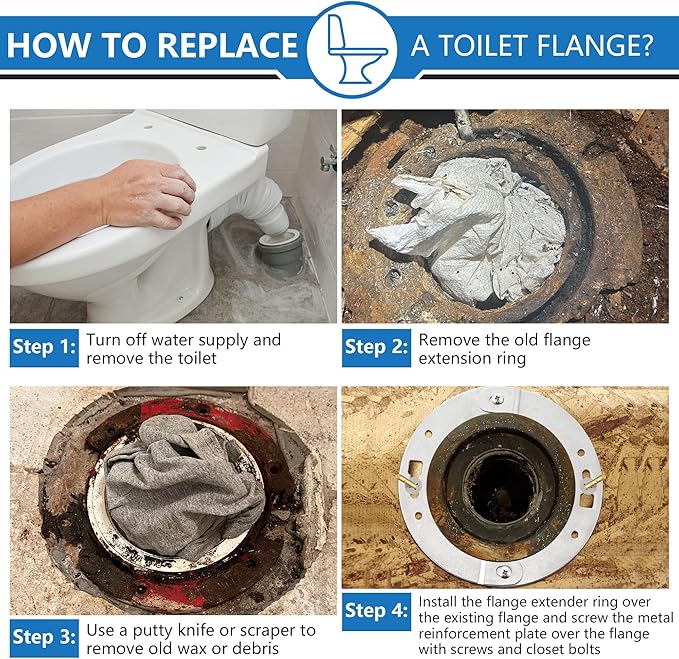 HOW TO REPLACE A TOILET FLANGE?

Step 1: Turn off water supply and remove the toilet

Step 2: Remove the old flange extension ring

Step 3: Use a putty knife or scraper to remove old wax or debris

Step 4: Install the flange extender ring over the existing flange and screw the metal reinforcement plate over the flange with screws and closet bolts