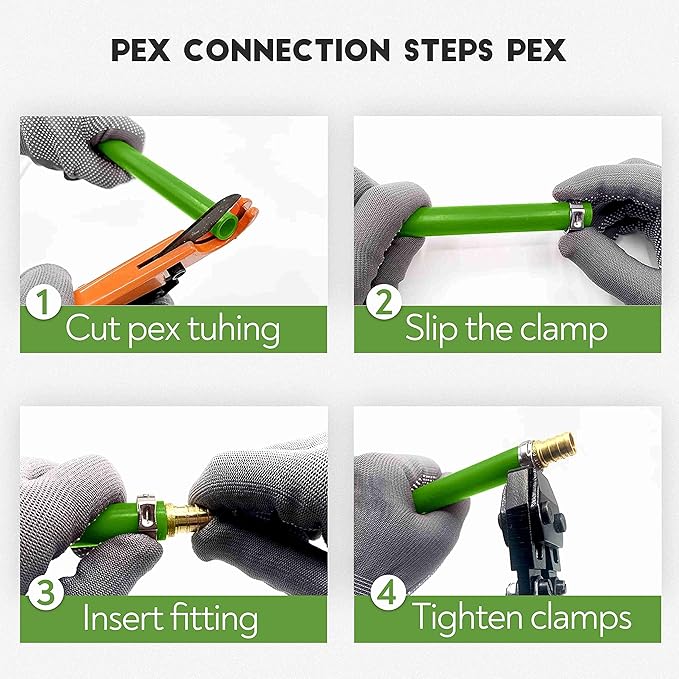 PEX CONNECTION STEPS PEX

1 Cut pex tuhing

2 Slip the clamp

3 Insert fitting

4 Tighten clamps